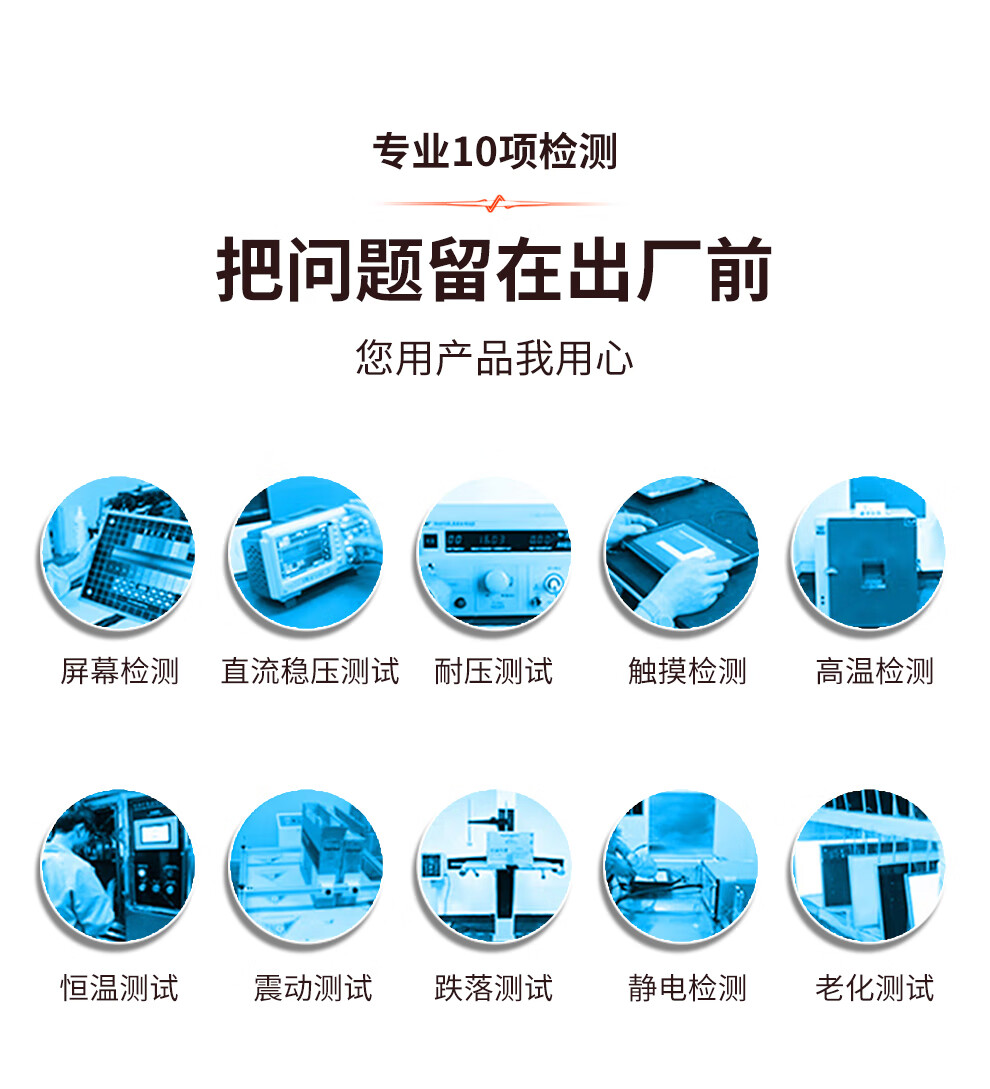 专业10项检测

把问题留在出厂前

您用产品我用心

屏幕检测

直流稳压测试

耐压测试

触摸检测

高温检测

恒温测试

震动测试

跌落测试

静电检测

老化测试